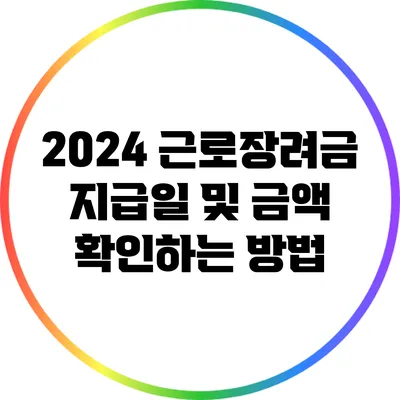 2024 근로장려금 지급일 및 금액 확인하는 방법