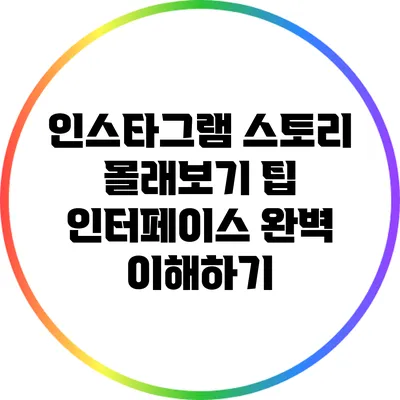 인스타그램 스토리 몰래보기 팁 인터페이스 완벽 이해하기