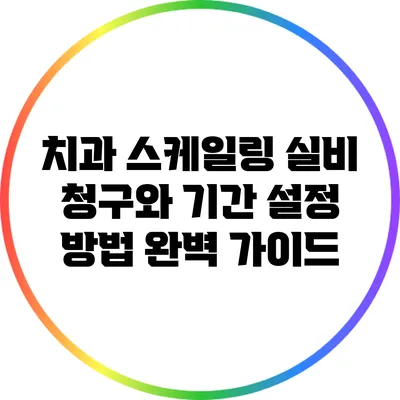 치과 스케일링 실비 청구와 기간 설정 방법 완벽 가이드