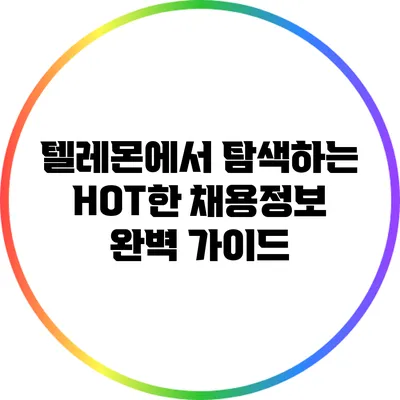 텔레몬에서 탐색하는 HOT한 채용정보 완벽 가이드