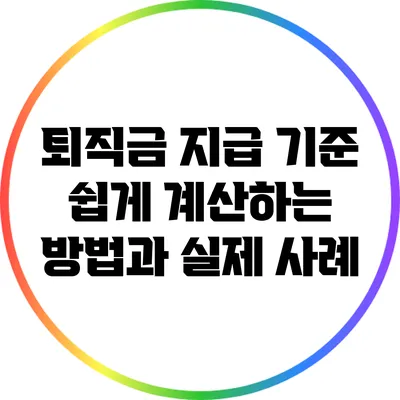 퇴직금 지급 기준 쉽게 계산하는 방법과 실제 사례