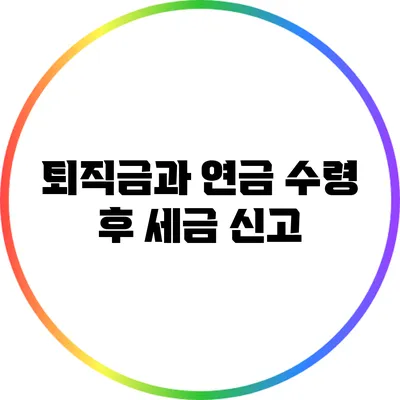 퇴직금과 연금 수령 후 세금 신고