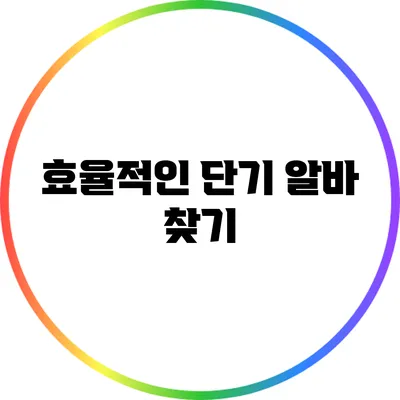 효율적인 단기 알바 찾기