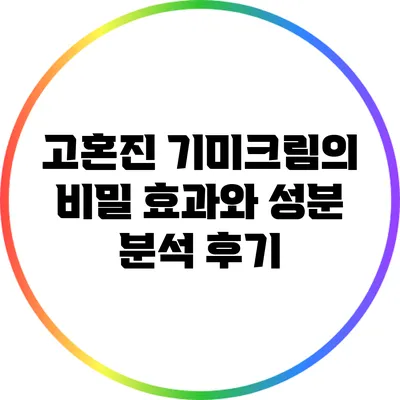 고혼진 기미크림의 비밀 효과와 성분 분석 후기