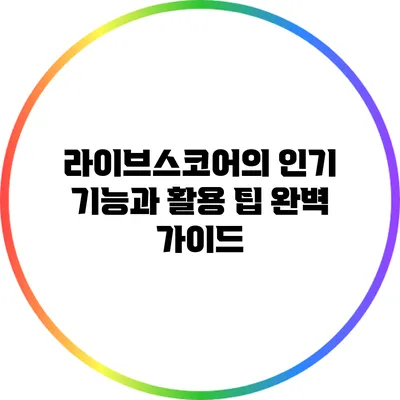 라이브스코어의 인기 기능과 활용 팁 완벽 가이드