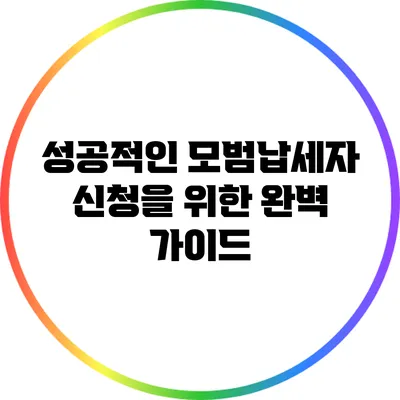 성공적인 모범납세자 신청을 위한 완벽 가이드