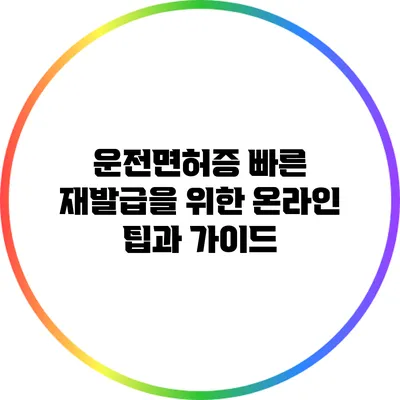 운전면허증 빠른 재발급을 위한 온라인 팁과 가이드